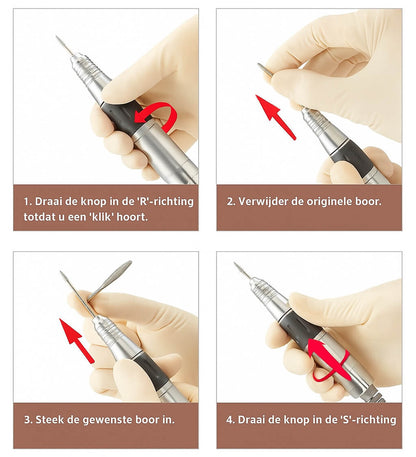 1. Draai de knop in de 'R'-richting totdat u een 'klik' hoort.

2. Verwijder de originele boor.

3. Steek de gewenste boor in.

4. Draai de knop in de 'S'-richting