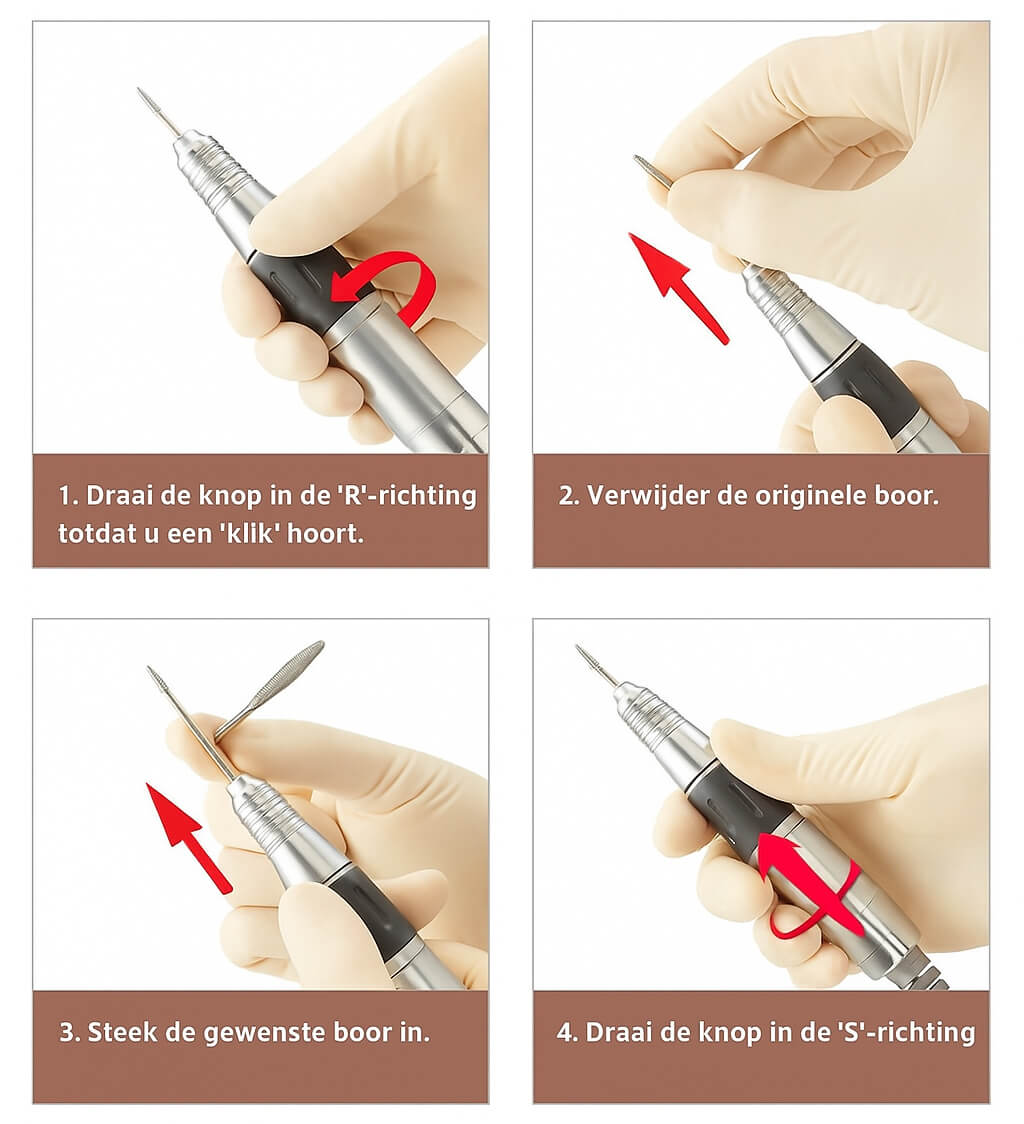 1. Draai de knop in de 'R'-richting totdat u een 'klik' hoort.

2. Verwijder de originele boor.

3. Steek de gewenste boor in.

4. Draai de knop in de 'S'-richting